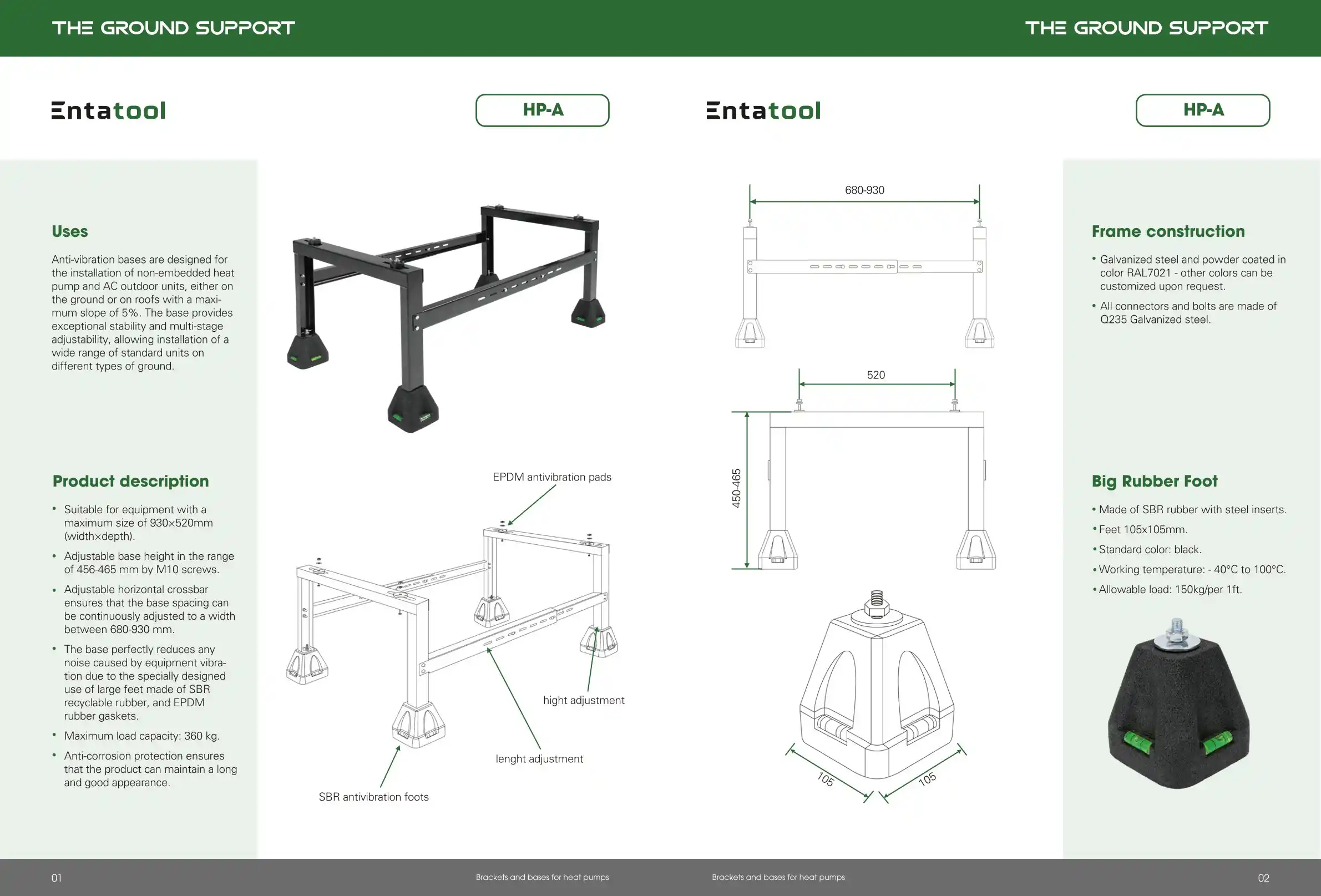 THE GROUND SUPPORT

Entatool

HP-A

Uses

Anti-vibration bases are designed for the installation of non-embedded heat pump and AC outdoor units, either on the ground or on roofs with a maximum slope of 5%. The base provides exceptional stability and multi-stage adjustability, allowing installation of a wide range of standard units on different types of ground.

Product description

• Suitable for equipment with a maximum size of 930×520mm (width×depth).

• Adjustable base height in the range of 456-465 mm by M10 screws.

• Adjustable horizontal crossbar ensures that the base spacing can be continuously adjusted to a width between 680-930 mm.

• The base perfectly reduces any noise caused by equipment vibration due to the specially designed use of large feet made of SBR recyclable rubber, and EPDM rubber gaskets.

• Maximum load capacity: 360 kg.

• Anti-corrosion protection ensures that the product can maintain a long and good appearance.

EPDM antivibration pads

hight adjustment

lenght adjustment

SBR antivibration foots

01

Brackets and bases for heat pumps

THE GROUND SUPPORT

Entatool

HP-A

680-930

520

450-465

105

105

Frame construction

• Galvanized steel and powder coated in color RAL7021 - other colors can be customized upon request.

• All connectors and bolts are made of Q235 Galvanized steel.

Big Rubber Foot

• Made of SBR rubber with steel inserts.

• Feet 105x105mm.

• Standard color: black.

• Working temperature: - 40°C to 100°C.

• Allowable load: 150kg/per 1ft.

Brackets and bases for heat pumps

02